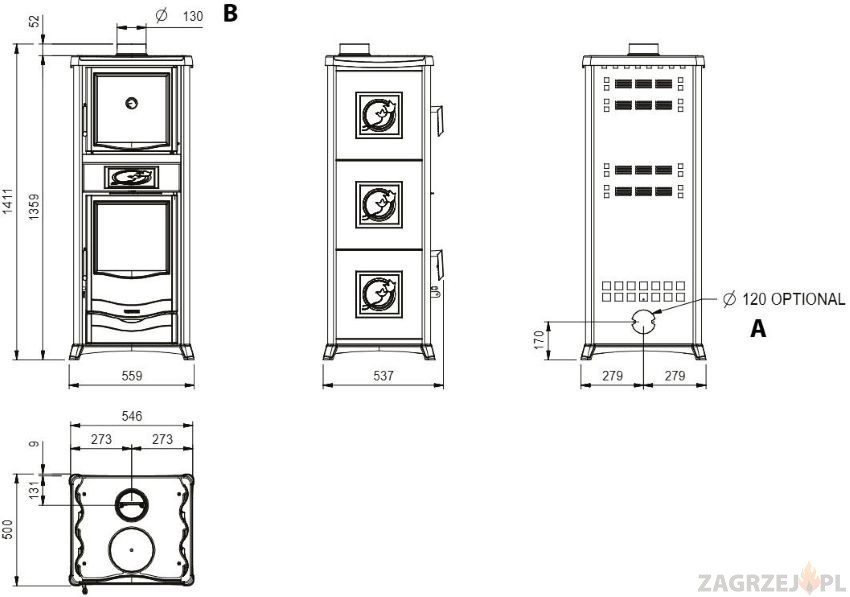 52

$\varnothing$ 130

B

1411

1359

559

537

$\varnothing$ 120 OPTIONAL

A

170

279

279

546

273

273

9

131

500

ZAGRZEJ.PL