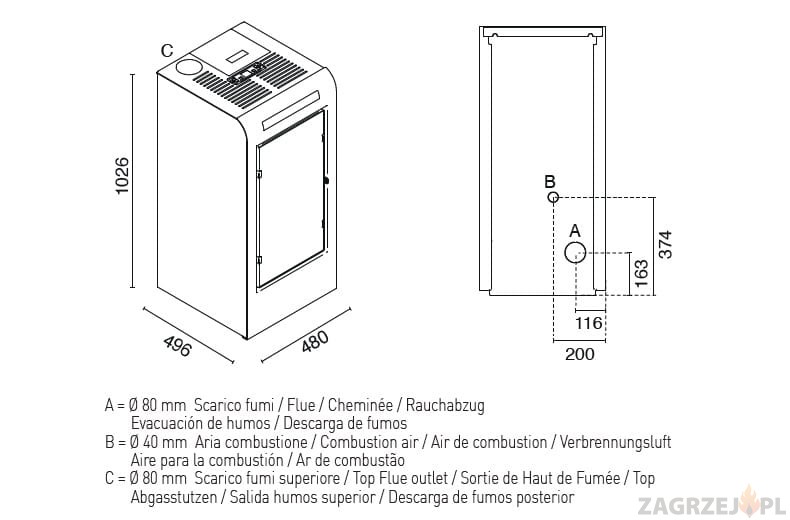 C

1026

496

480

B

A

374

163

116

200

A = Ø 80 mm Scarico fumi / Flue / Cheminée / Rauchabzug
Evacuación de humos / Descarga de fumos
B = Ø 40 mm Aria combustione / Combustion air / Air de combustion / Verbrennungsluft
Aire para la combustión / Ar de combustão
C = Ø 80 mm Scarico fumi superiore / Top Flue outlet / Sortie de Haut de Fumée / Top Abgasstutzen / Salida humos superior / Descarga de fumos posterior

ZAGRZEJ.PL