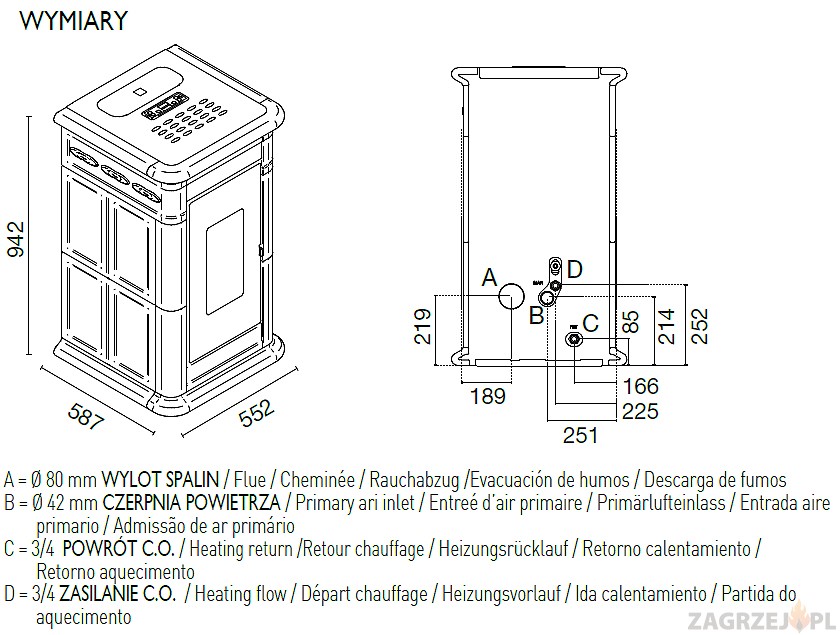 WYMIARY

942

587

552

A

D

B

C

219

189

85

214

252

166

225

251

A = Ø 80 mm WYLOT SPALIN / Flue / Cheminée / Rauchabzug /Evacuación de humos / Descarga de fumos
B = Ø 42 mm CZERPNIA POWIETRZA / Primary ari inlet / Entreé d'air primaire / Primärlufteinlass / Entrada aire primario / Admissão de ar primário
C = 3/4 POWRÓT C.O. / Heating return /Retour chauffage / Heizungsrücklauf / Retorno calentamiento / Retorno aquecimento
D = 3/4 ZASILANIE C.O. / Heating flow / Départ chauffage / Heizungsvorlauf / Ida calentamiento / Partida do aquecimento

ZAGRZEJ.PL